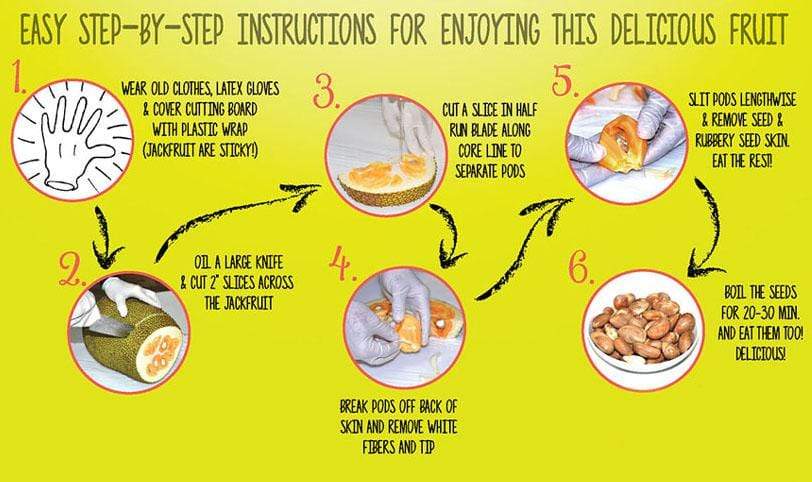 EASY STEP-BY-STEP INSTRUCTIONS FOR ENJOYING THIS DELICIOUS FRUIT

1.

WEAR OLD CLOTHES, LATEX GLOVES & COVER CUTTING BOARD WITH PLASTIC WRAP (JACKFRUIT ARE STICKY!)

2.

OIL A LARGE KNIFE & CUT 2" SLICES ACROSS THE JACKFRUIT

3.

CUT A SLICE IN HALF RUN BLADE ALONG CORE LINE TO SEPARATE PODS

4.

BREAK PODS OFF BACK OF SKIN AND REMOVE WHITE FIBERS AND TIP

5.

SLIT PODS LENGTHWISE & REMOVE SEED & RUBBERY SEED SKIN. EAT THE REST!

6.

BOIL THE SEEDS FOR 20-30 MIN. AND EAT THEM TOO! DELICIOUS!