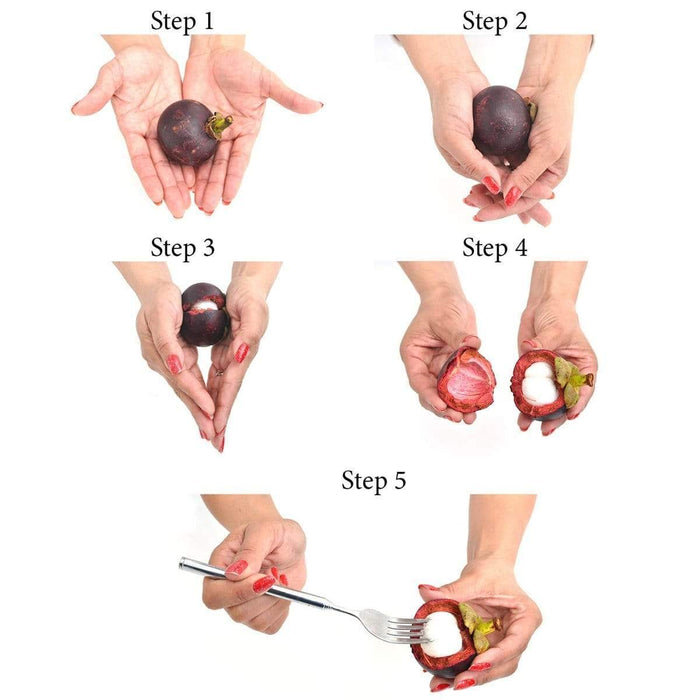 Step 1

Step 2

Step 3

Step 4

Step 5