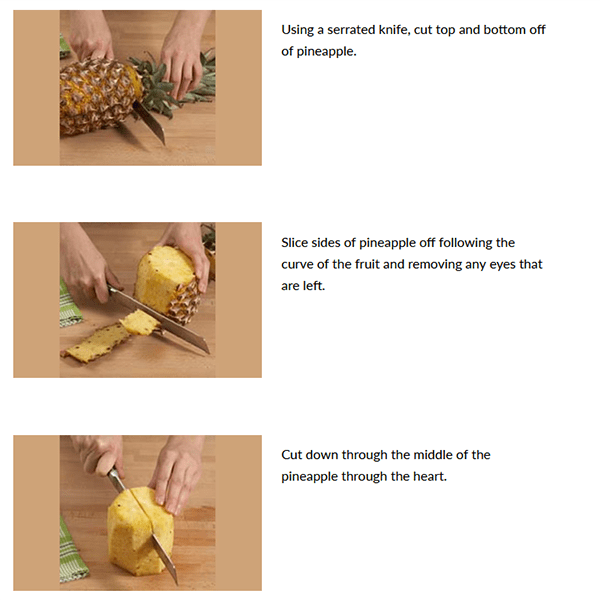 Using a serrated knife, cut top and bottom off of pineapple.

Slice sides of pineapple off following the curve of the fruit and removing any eyes that are left.

Cut down through the middle of the pineapple through the heart.